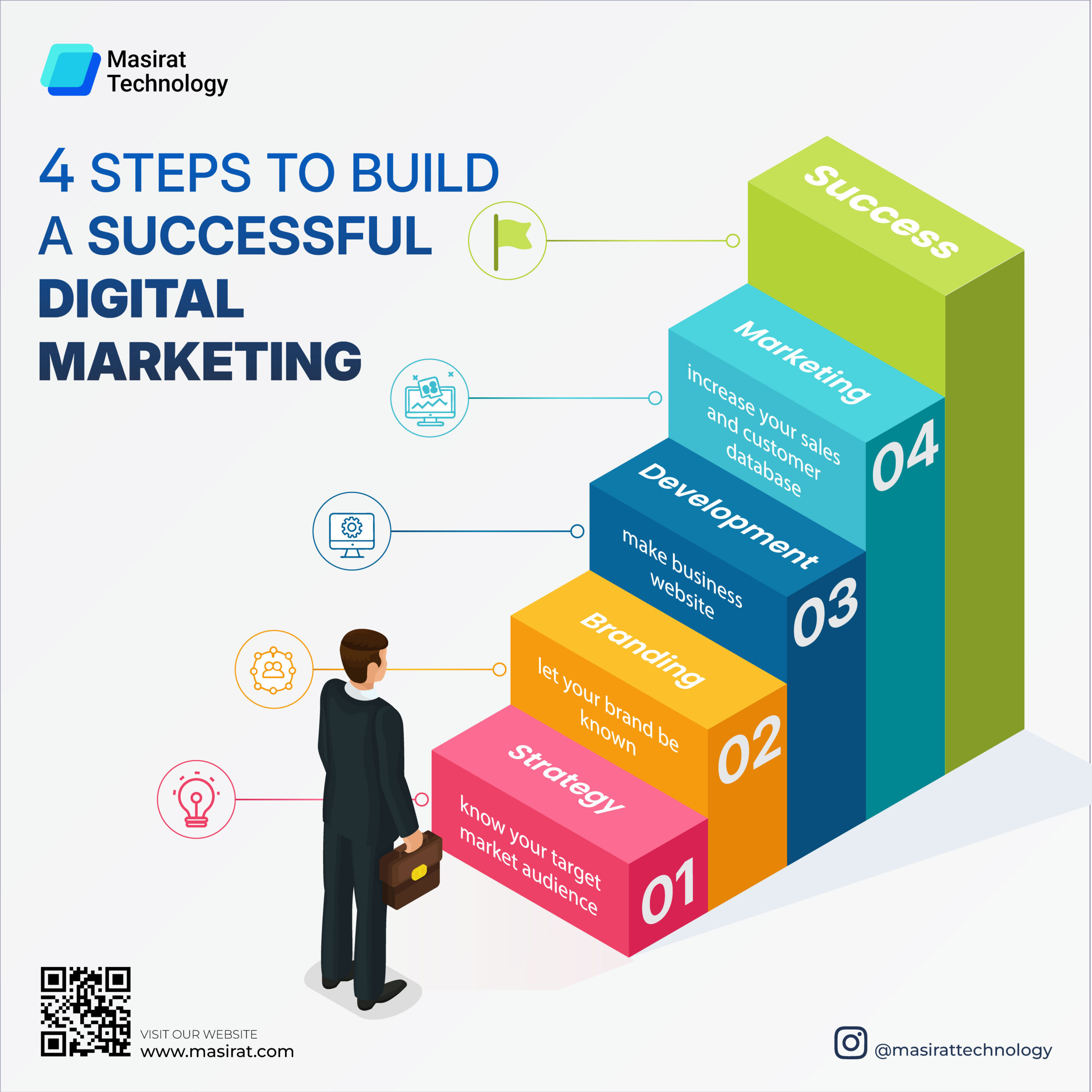 Masirat Technology

4 STEPS TO BUILD A SUCCESSFUL DIGITAL MARKETING

Success

Marketing
increase your sales and customer database
04

Development
make business website
03

Branding
let your brand be known
02

Strategy
know your target market audience
01

VISIT OUR WEBSITE
www.masirat.com

@masirattechnology